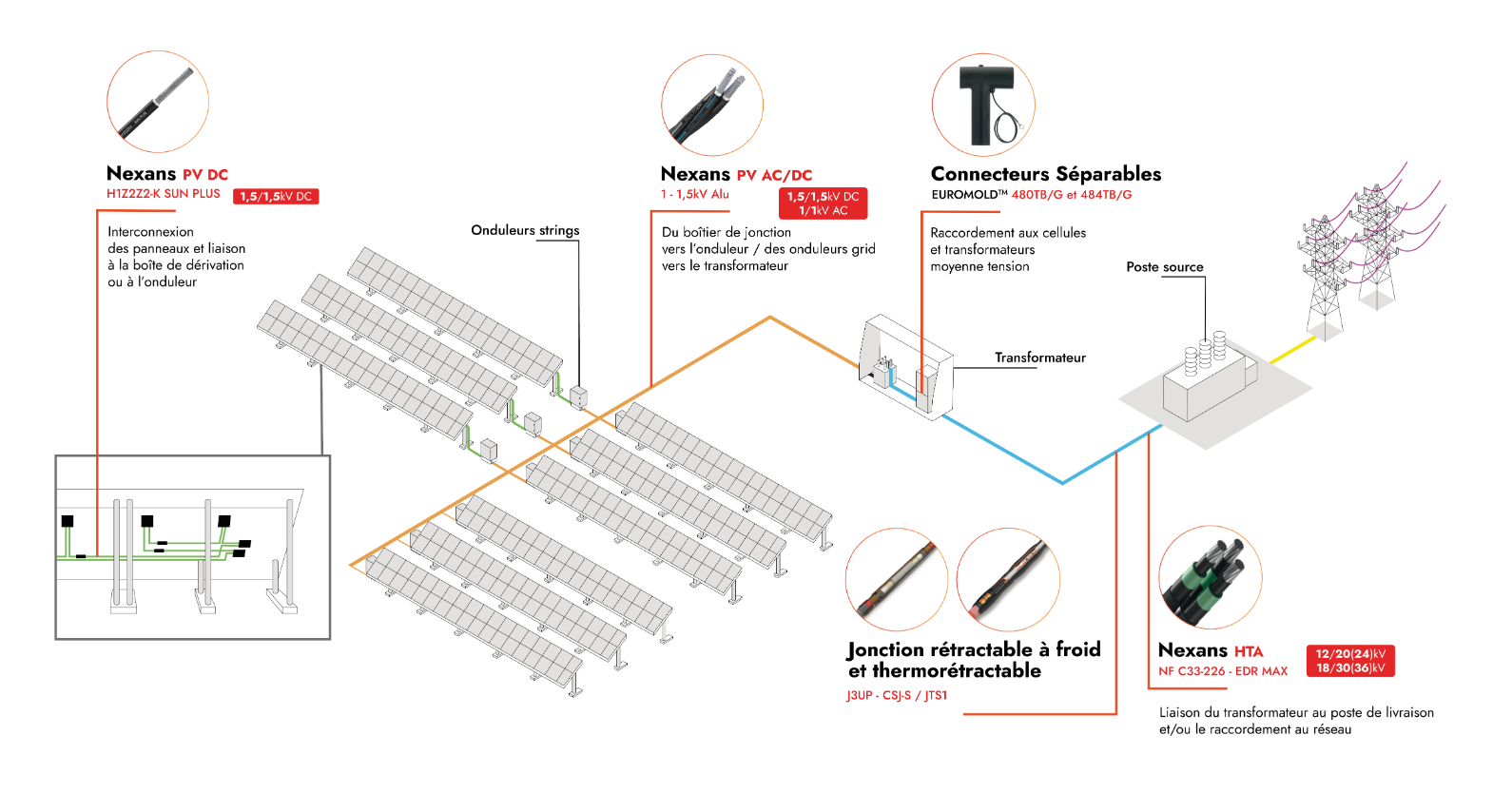 Nexans PV DC
H1Z2Z2-K SUN PLUS
1,5/1,5kV DC

Interconnexion des panneaux et liaison à la boîte de dérivation ou à l'onduleur

Onduleurs strings

Nexans PV AC/DC
1 - 1,5kV Alu
1,5/1,5kV DC
1/1kV AC

Du boîtier de jonction vers l'onduleur / des onduleurs grid vers le transformateur

Connecteurs Séparables
EUROMOLD™ 480TB/G et 484TB/G

Raccordement aux cellules et transformateurs moyenne tension

Poste source

Transformateur

Jonction rétractable à froid et thermorétractable
J3UP - CSJ-S / JTS1

Nexans HTA
NF C33-226 - EDR MAX
12/20(24)kV
18/30(36)kV

Liaison du transformateur au poste de livraison et/ou le raccordement au réseau